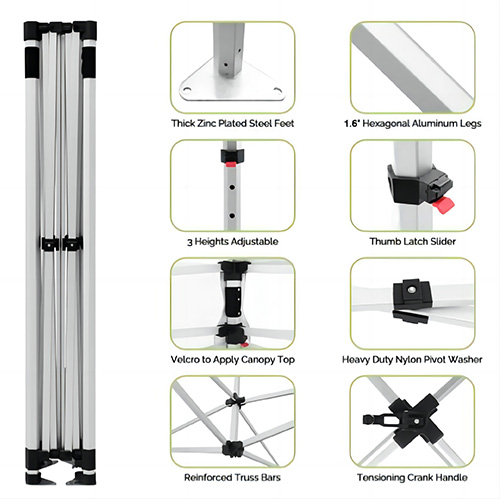 Thick Zinc Plated Steel Feet

1.6" Hexagonal Aluminum Legs

3 Heights Adjustable

Thumb Latch Slider

Velcro to Apply Canopy Top

Heavy Duty Nylon Pivot Washer

Reinforced Truss Bars

Tensioning Crank Handle